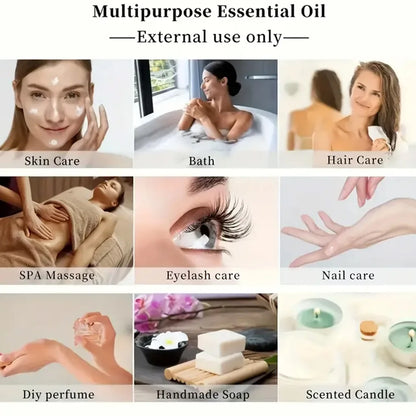 Multipurpose Essential Oil

—External use only—

Skin Care

Bath

Hair Care

SPA Massage

Eyelash care

Nail care

Diy perfume

Handmade Soap

Scented Candle